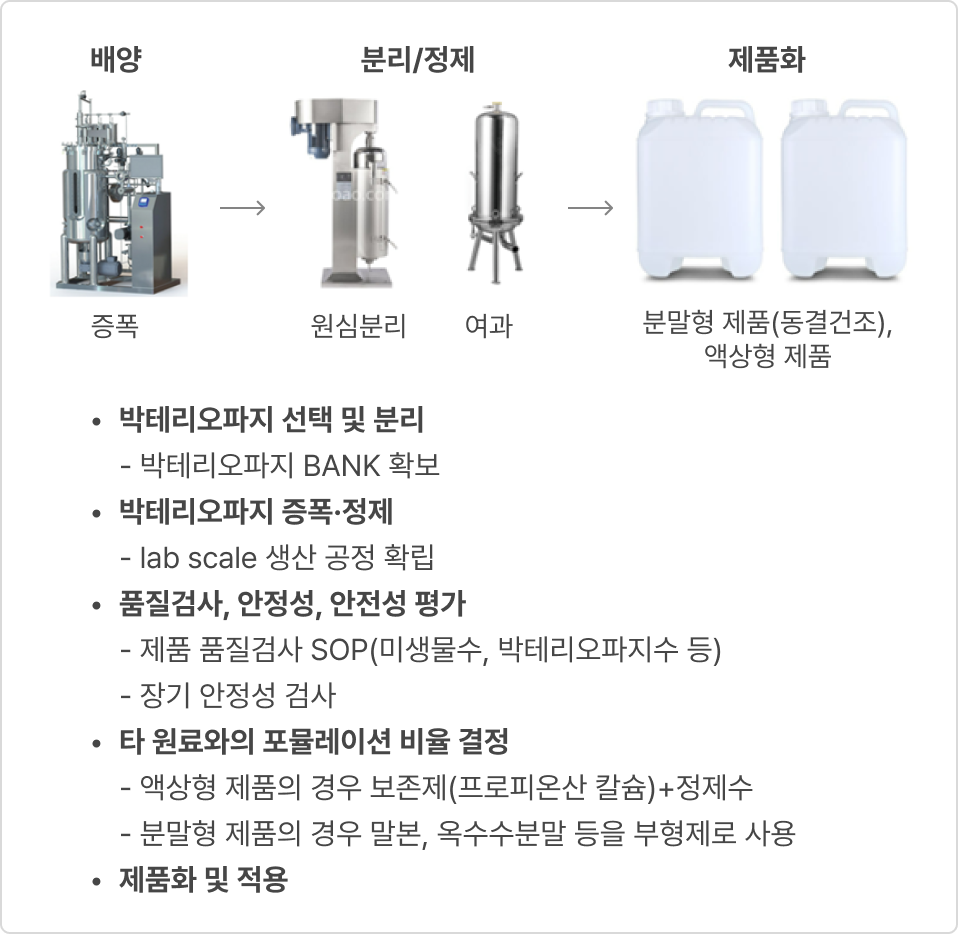 배양

분리/정제

제품화

증폭

원심분리

여과

분말형 제품(동결건조), 액상형 제품

• 박테리오파지 선택 및 분리
- 박테리오파지 BANK 확보
• 박테리오파지 증폭·정제
- lab scale 생산 공정 확립
• 품질검사, 안정성, 안전성 평가
- 제품 품질검사 SOP(미생물수, 박테리오파지수 등)
- 장기 안정성 검사
• 타 원료와의 포뮬레이션 비율 결정
- 액상형 제품의 경우 보존제(프로피온산 칼슘)+정제수
- 분말형 제품의 경우 말본, 옥수수분말 등을 부형제로 사용
• 제품화 및 적용