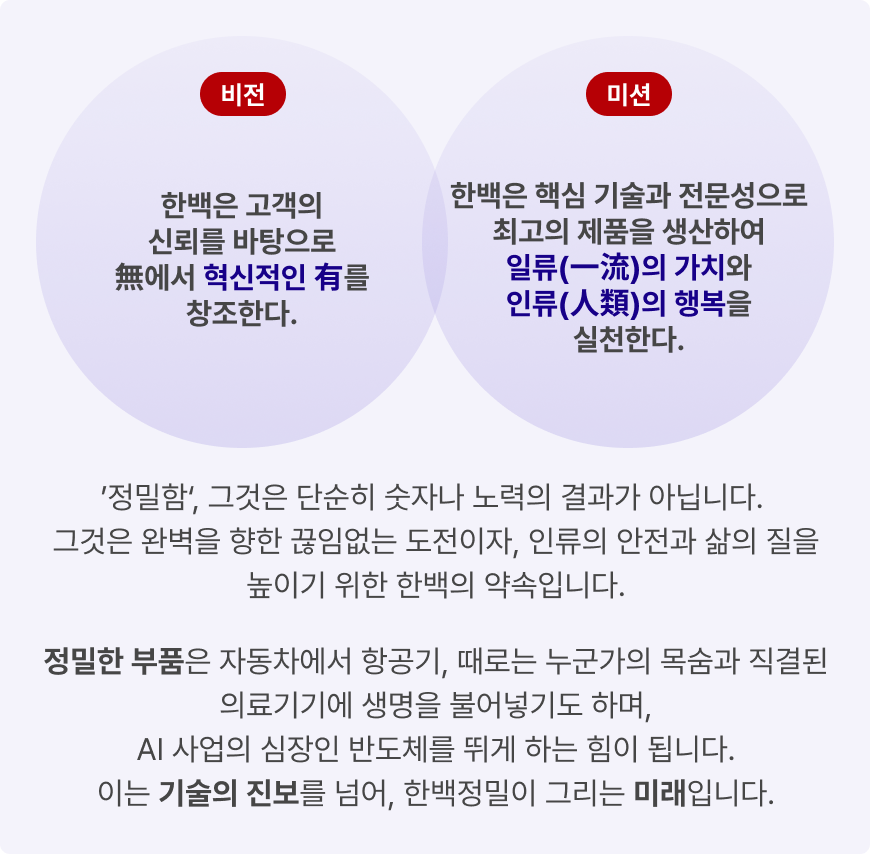 비전

한백은 고객의
신뢰를 바탕으로
無에서 혁신적인 有를
창조한다.

미션

한백은 핵심 기술과 전문성으로
최고의 제품을 생산하여
일류(一流)의 가치와
인류(人類)의 행복을
실천한다.

'정밀함', 그것은 단순히 숫자나 노력의 결과가 아닙니다.
그것은 완벽을 향한 끊임없는 도전이자, 인류의 안전과 삶의 질을
높이기 위한 한백의 약속입니다.

정밀한 부품은 자동차에서 항공기, 때로는 누군가의 목숨과 직결된
의료기기에 생명을 불어넣기도 하며,
AI 사업의 심장인 반도체를 뛰게 하는 힘이 됩니다.
이는 기술의 진보를 넘어, 한백정밀이 그리는 미래입니다.