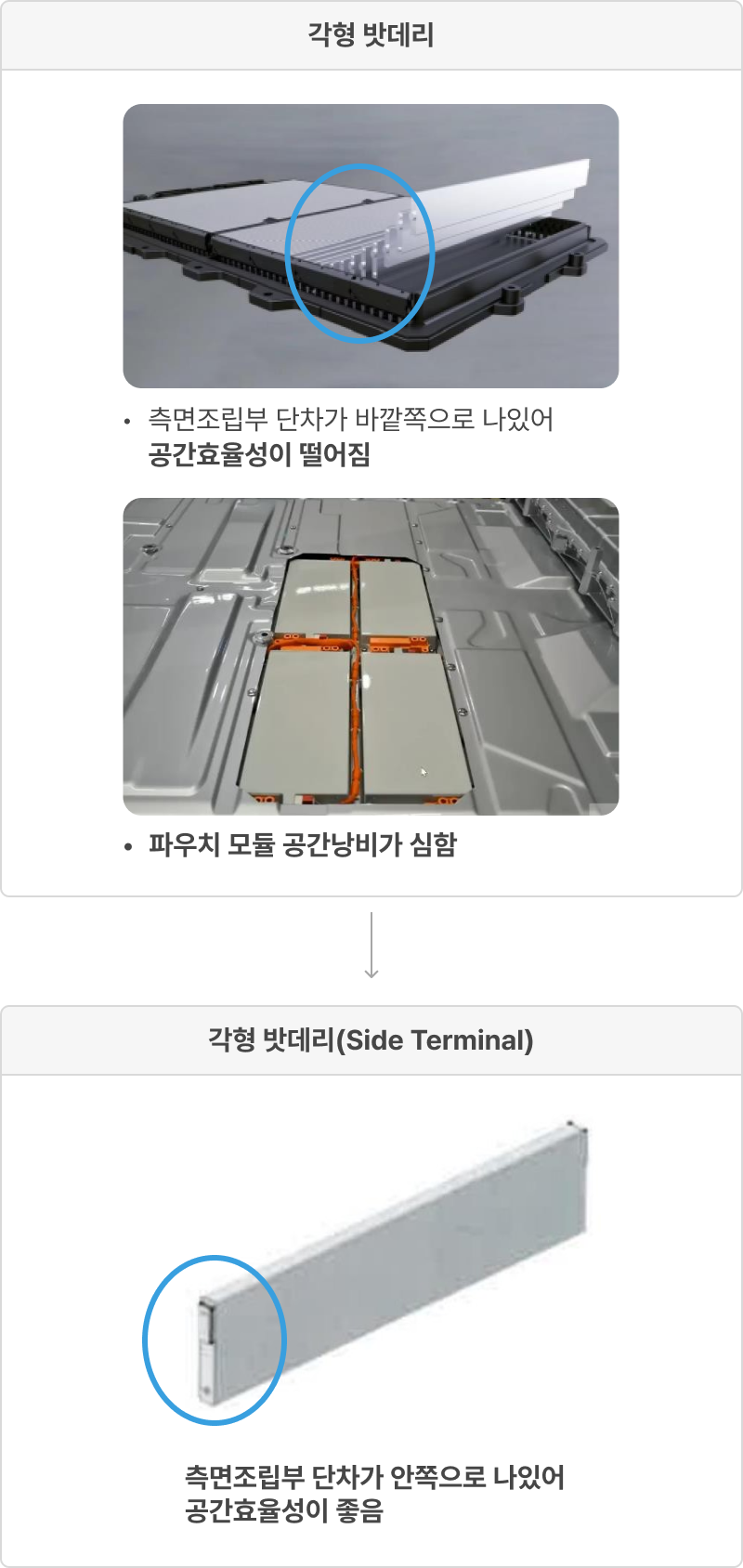 각형 밧데리

• 측면조립부 단차가 바깥쪽으로 나있어 공간효율성이 떨어짐

• 파우치 모듈 공간낭비가 심함

각형 밧데리(Side Terminal)

측면조립부 단차가 안쪽으로 나있어 공간효율성이 좋음